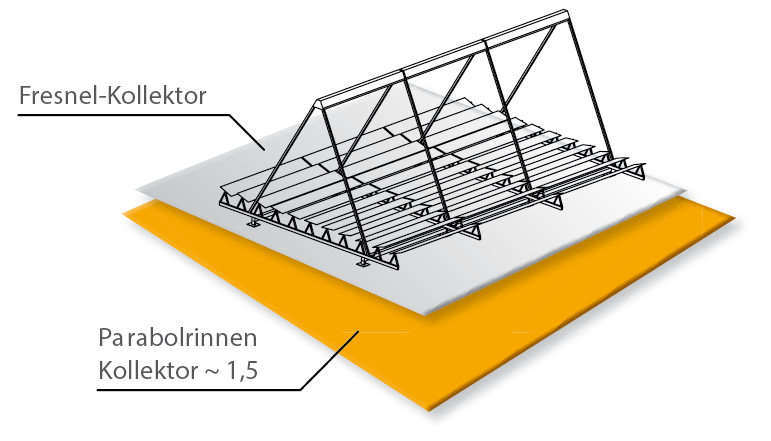 Fresnel-Kollektor

Parabolrinnen Kollektor ~ 1,5